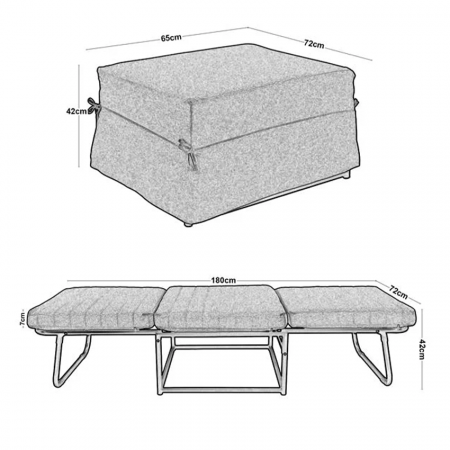 65cm
72cm
42cm
180cm
72cm
7cm
42cm