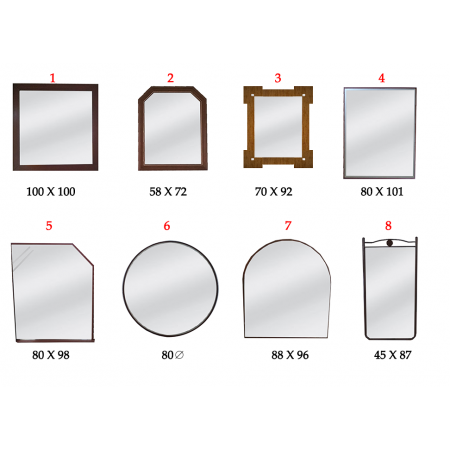 1

100 X 100

2

58 X 72

3

70 X 92

4

80 X 101

5

80 X 98

6

80∅

7

88 X 96

8

45 X 87